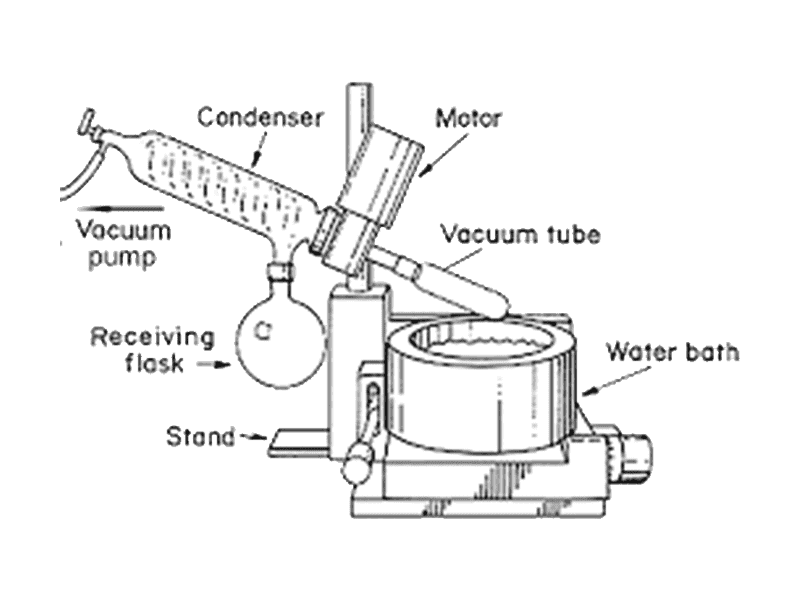 Condenser
Motor
Vacuum pump
Vacuum tube
Receiving flask
Water bath
Stand