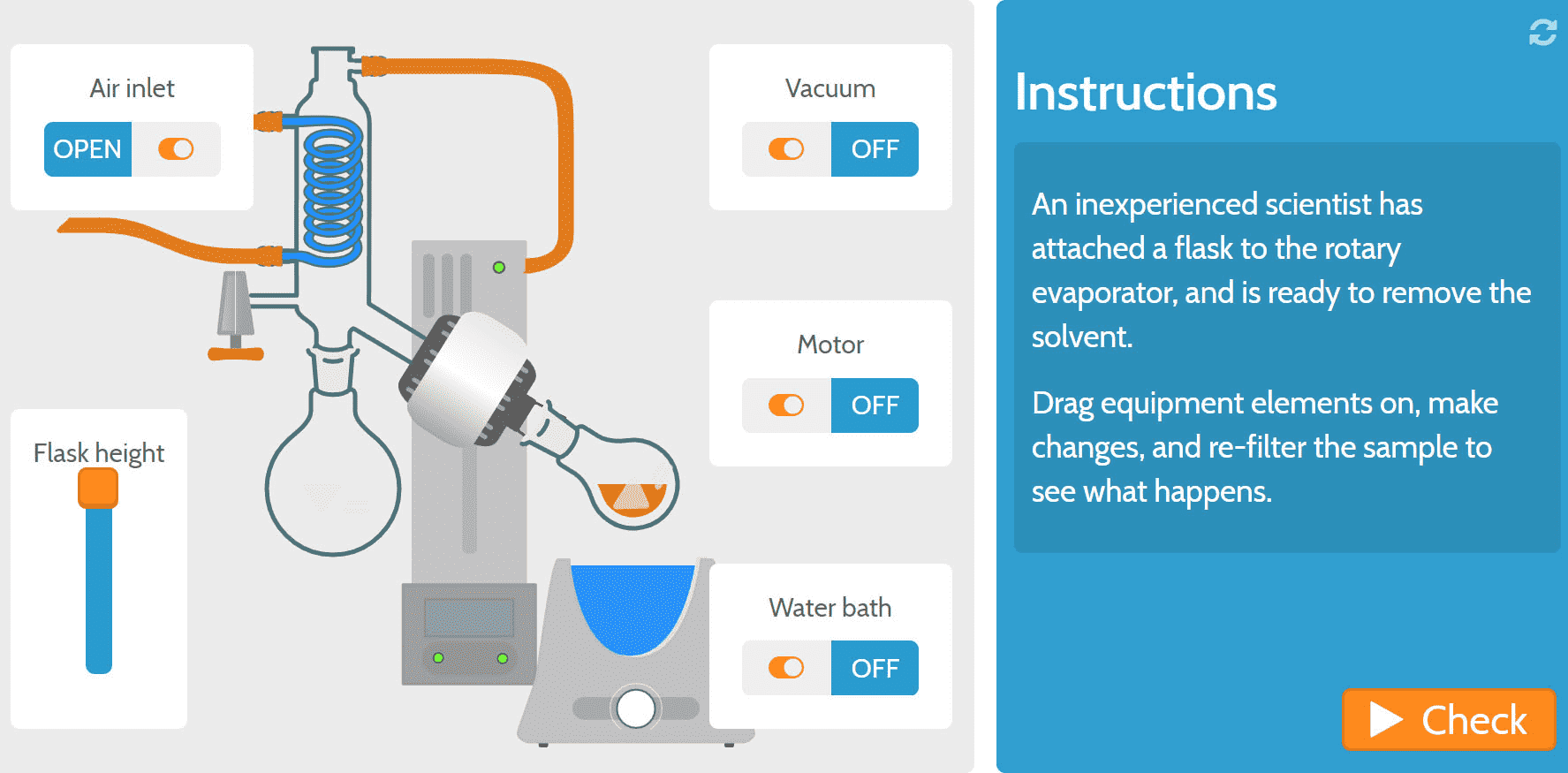 Air inlet

OPEN

Flask height

Vacuum

OFF

Motor

OFF

Water bath

OFF

Instructions

An inexperienced scientist has attached a flask to the rotary evaporator, and is ready to remove the solvent.

Drag equipment elements on, make changes, and re-filter the sample to see what happens.

Check