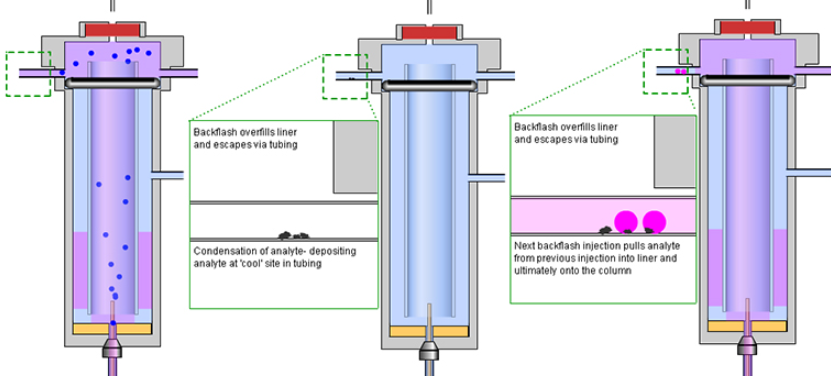 Backflash overfills liner and escapes via tubing

Condensation of analyte- depositing analyte at 'cool' site in tubing

Backflash overfills liner and escapes via tubing

Next backflash injection pulls analyte from previous injection into liner and ultimately onto the column